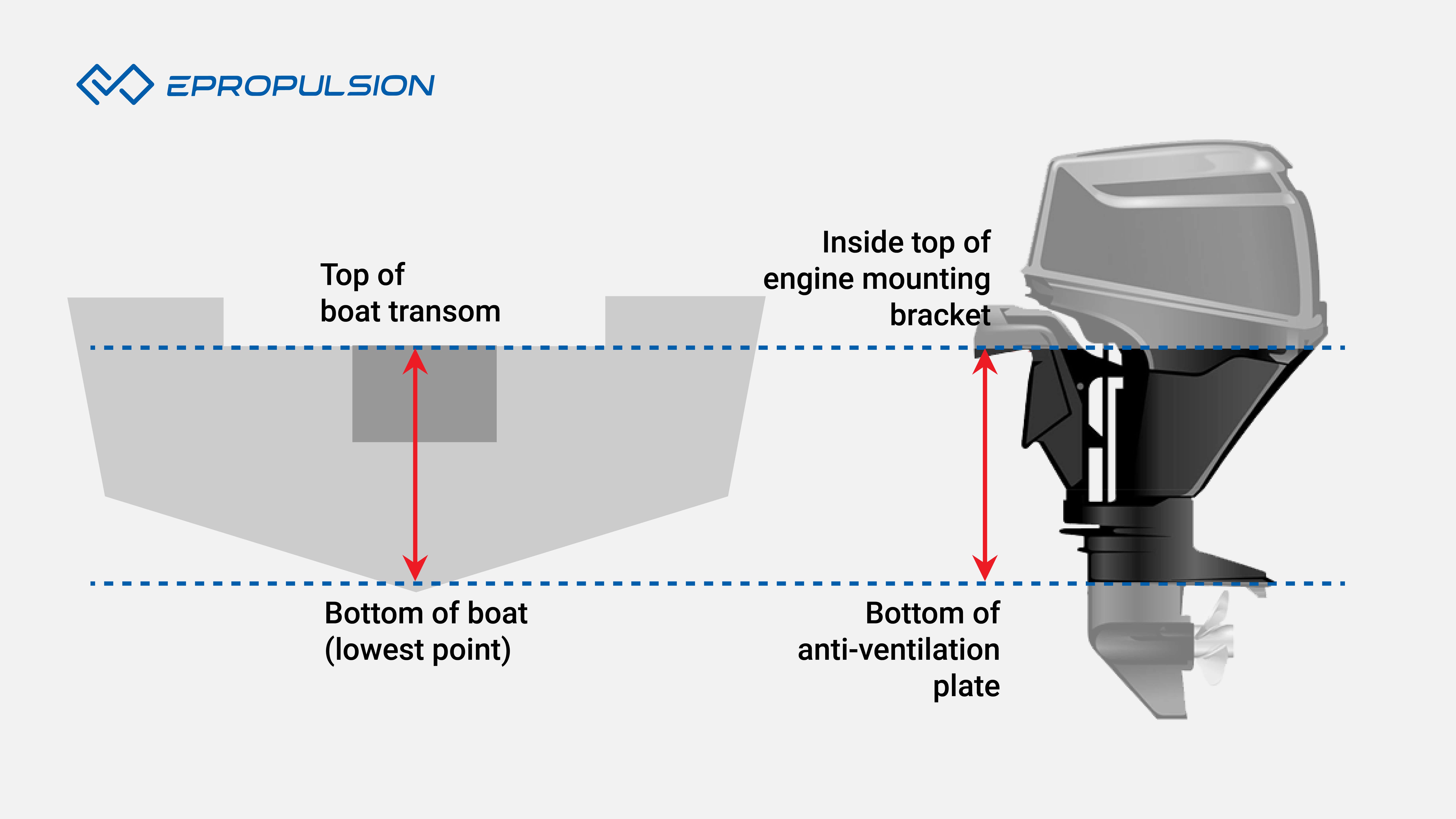 EPROPULSION

Top of
boat transom

Inside top of
engine mounting
bracket

Bottom of boat
(lowest point)

Bottom of
anti-ventilation
plate