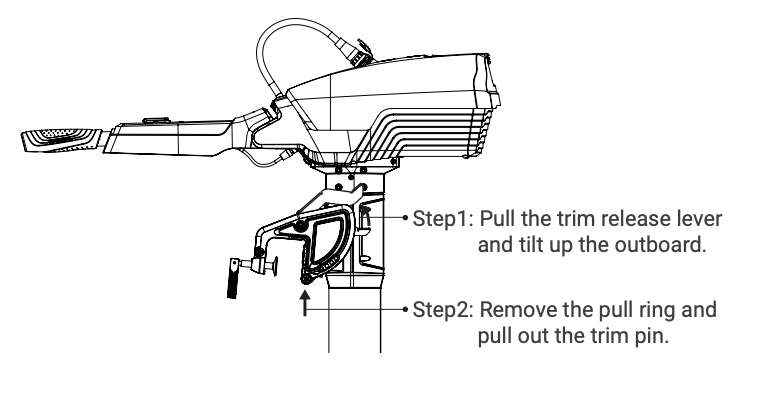 Step1: Pull the trim release lever and tilt up the outboard.

Step2: Remove the pull ring and pull out the trim pin.